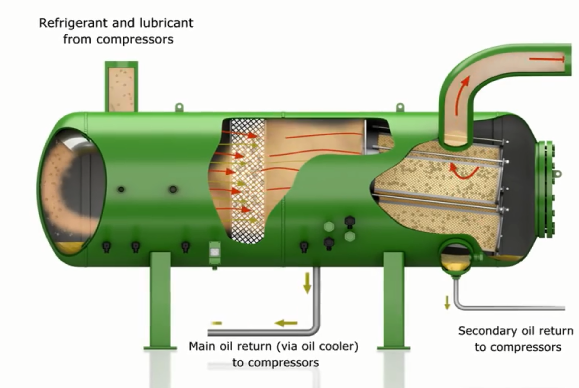 Refrigerant and lubricant from compressors

Main oil return (via oil cooler) to compressors

Secondary oil return to compressors